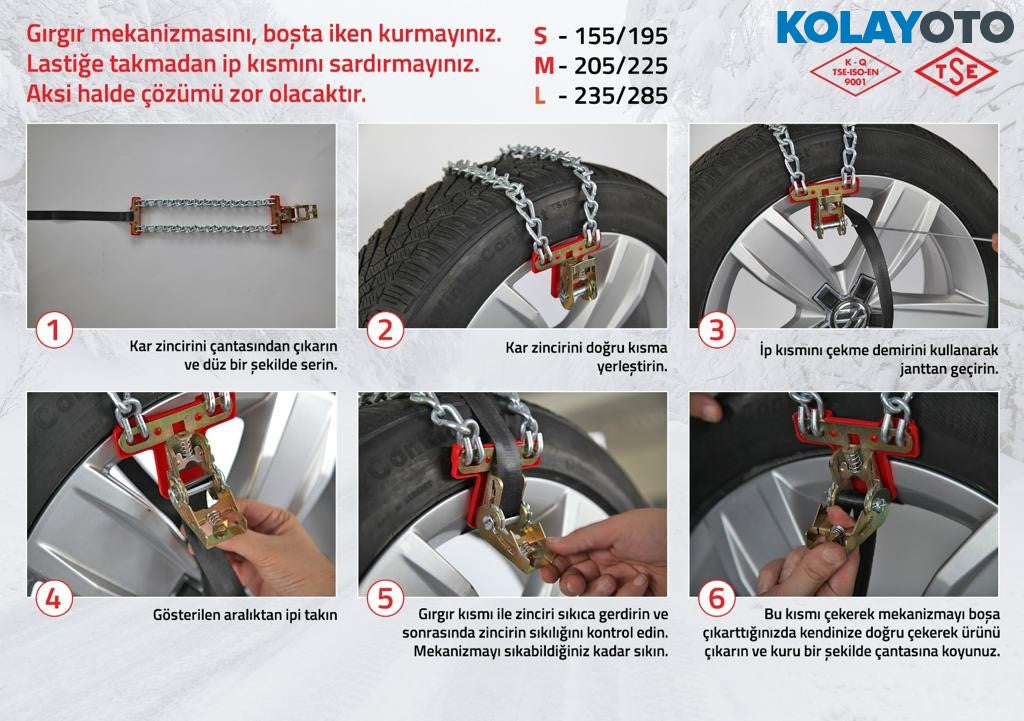 Gırgır mekanizmasını, boşta iken kurmayınız.
Lastiğe takmadan ip kısmını sardırmayınız.
Aksi halde çözümü zor olacaktır.

S - 155/195
M - 205/225
L - 235/285

KOLAYOTO

K - Q
TSE-ISO-EN
9001

TSE

1
Kar zincirini çantasından çıkarın ve düz bir şekilde serin.

2
Kar zincirini doğru kısma yerleştirin.

3
İp kısmını çekme demirini kullanarak janttan geçirin.

4
Gösterilen aralıktan ipi takın

5
Gırgır kısmı ile zinciri sıkıca gerdirin ve sonrasında zincirin sıkılığını kontrol edin. Mekanizmayı sıkabildiğiniz kadar sıkın.

6
Bu kısmı çekerek mekanizmayı boşa çıkarttığınızda kendinize doğru çekerek ürünü çıkarın ve kuru bir şekilde çantasına koyunuz.